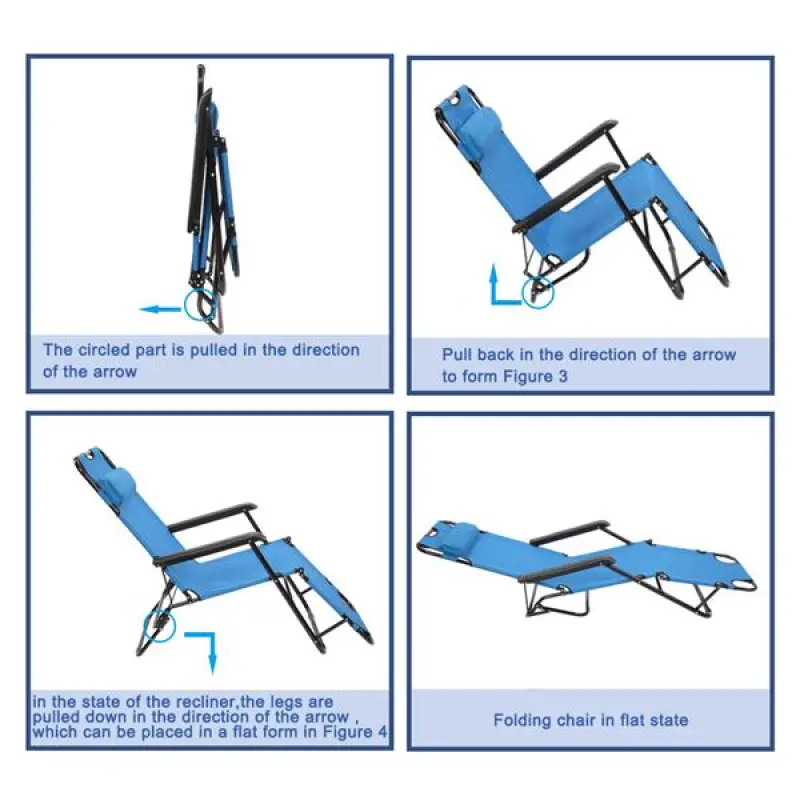 The circled part is pulled in the direction of the arrow

Pull back in the direction of the arrow to form Figure 3

in the state of the recliner,the legs are pulled down in the direction of the arrow , which can be placed in a flat form in Figure 4

Folding chair in flat state